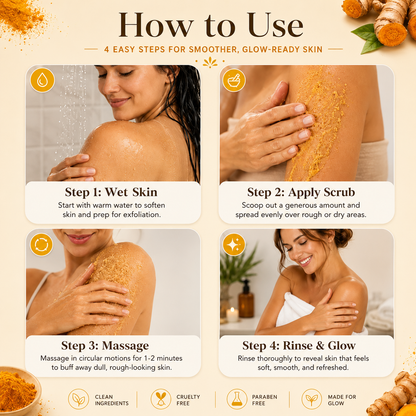 How to Use

4 EASY STEPS FOR SMOOTHER, GLOW-READY SKIN

Step 1: Wet Skin
Start with warm water to soften skin and prep for exfoliation.

Step 2: Apply Scrub
Scoop out a generous amount and spread evenly over rough or dry areas.

Step 3: Massage
Massage in circular motions for 1-2 minutes to buff away dull, rough-looking skin.

Step 4: Rinse & Glow
Rinse thoroughly to reveal skin that feels soft, smooth, and refreshed.

CLEAN INGREDIENTS

CRUELTY FREE

PARABEN FREE

MADE FOR GLOW